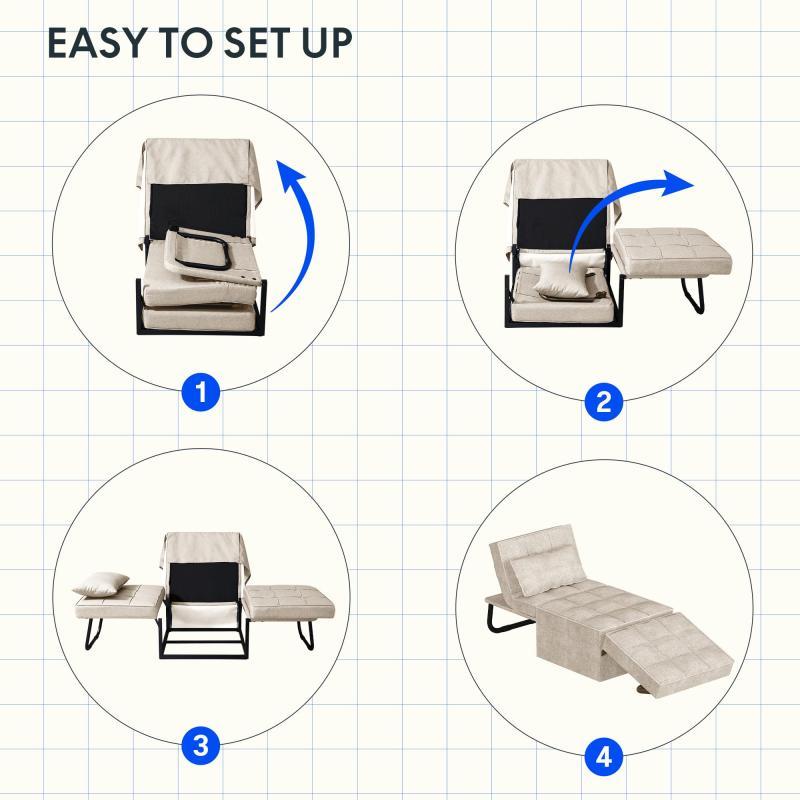 EASY TO SET UP

1

2

3

4